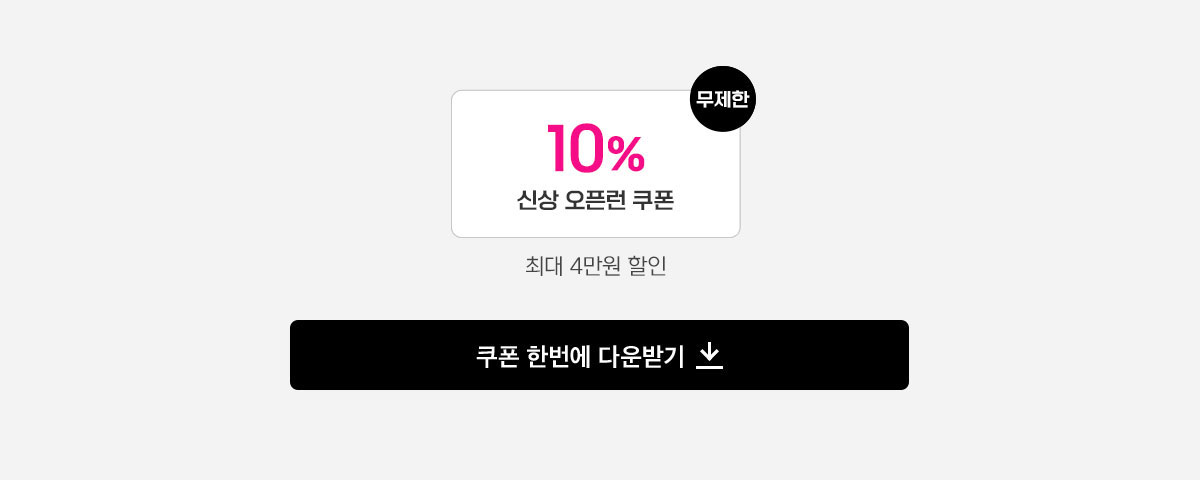 무제한

10%

신상 오픈런 쿠폰

최대 4만원 할인

쿠폰 한번에 다운받기